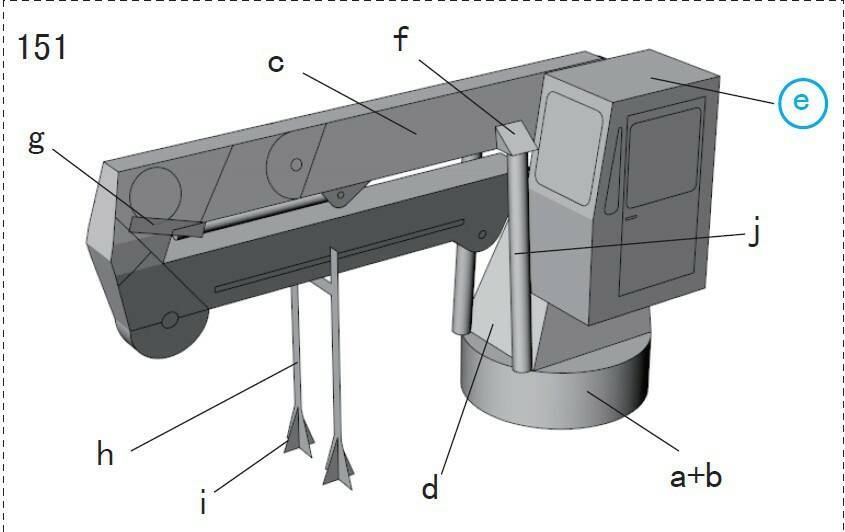 151

c

f

e

g

j

h

i

d

a+b