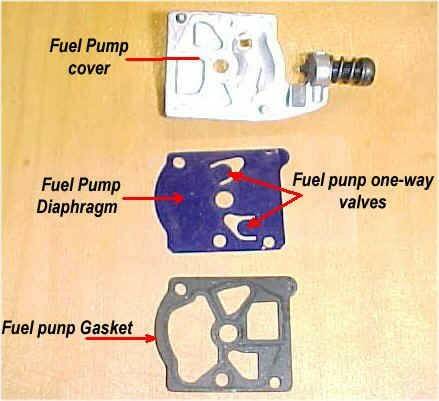 Fuel Pump cover

Fuel Pump Diaphragm

Fuel punp one-way valves

Fuel punp Gasket